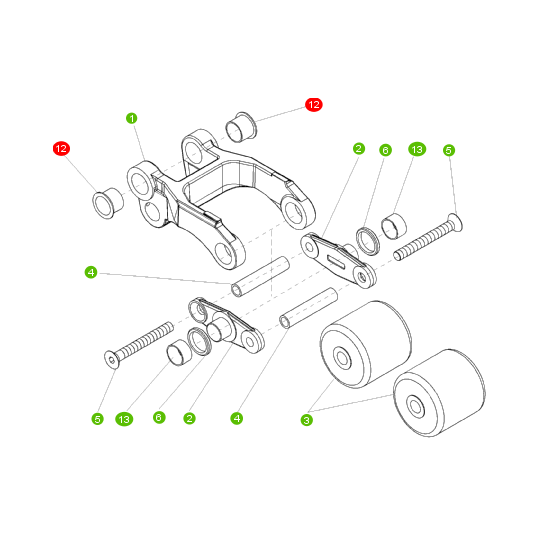 12
1
12
2
6
13
5
4
5
13
6
2
4
3