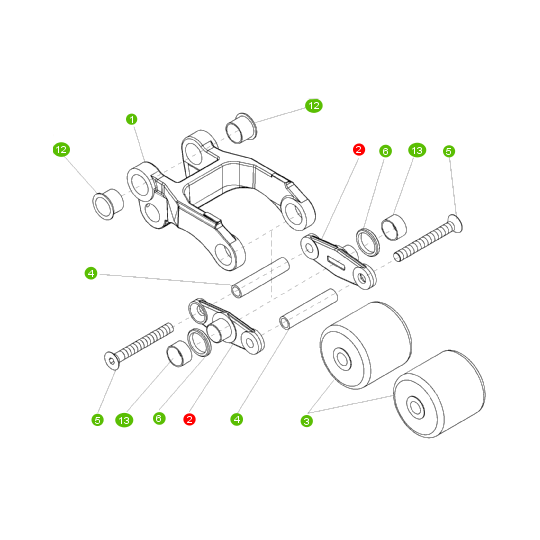 12
1
12
2
6
13
5
4
5
13
6
2
4
3