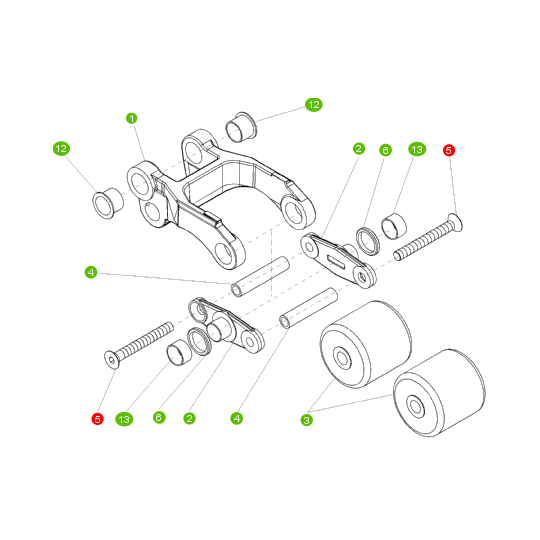 12
1
12
2
6
13
5
4
5
13
6
2
4
3