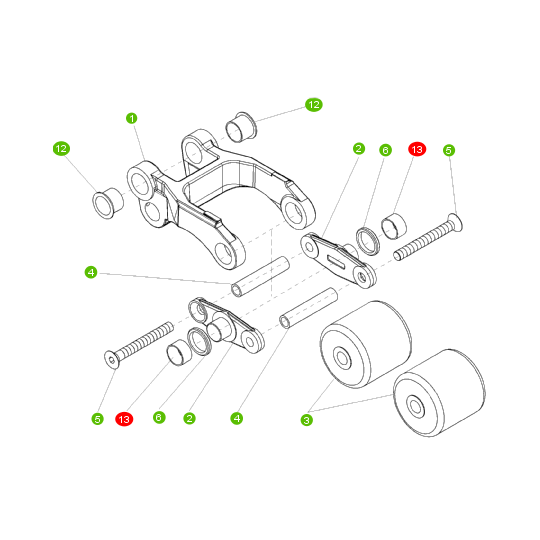 12
1
12
2
6
13
5
4
5
13
6
2
4
3