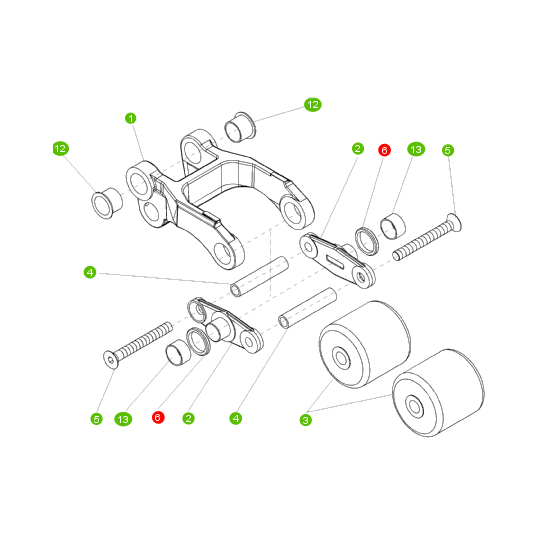 12
1
12
2
6
13
5
4
5
13
6
2
4
3