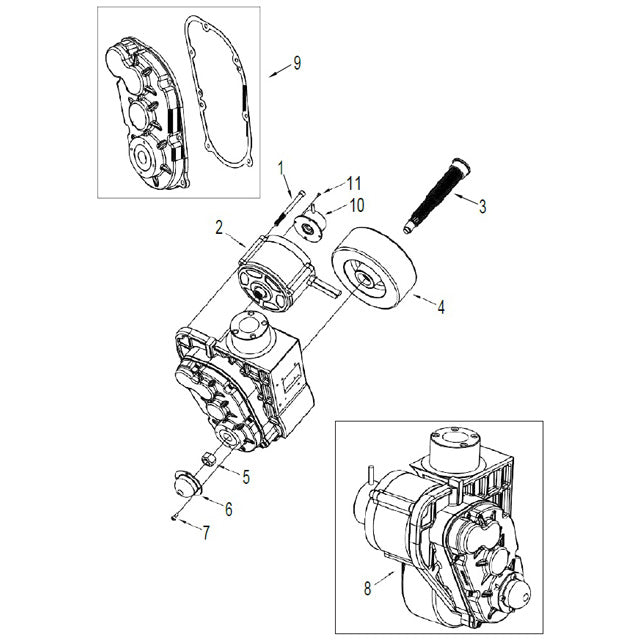 9
1
11
10
3
2
4
5
6
7
8