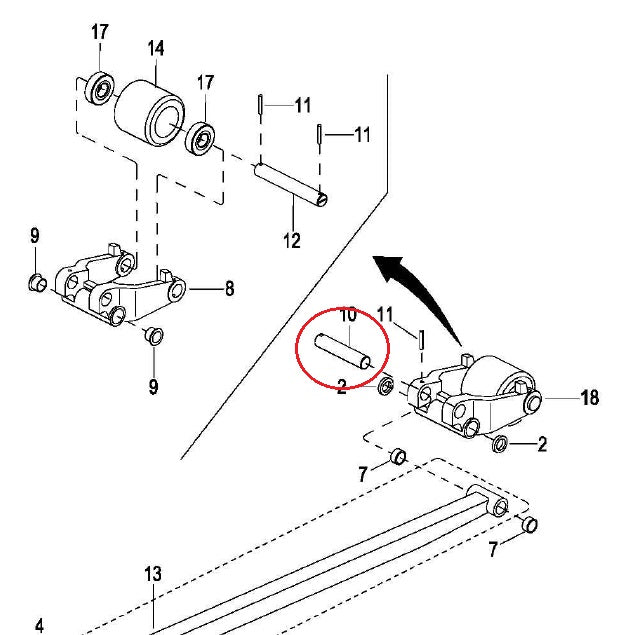 17
14
17
11
11
12
9
8
9
10
11
2
18
2
7
7
13
4