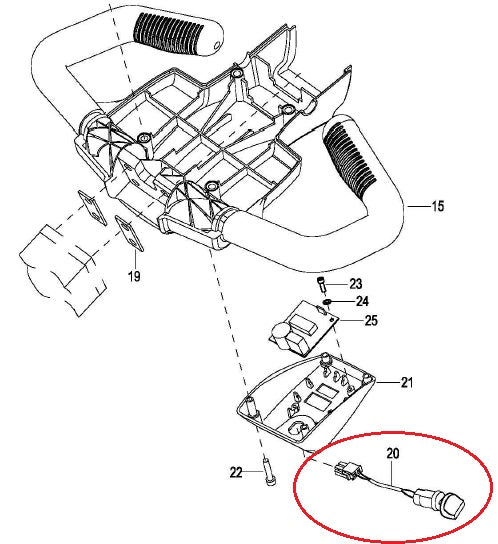 15
19
23
24
25
21
20
22