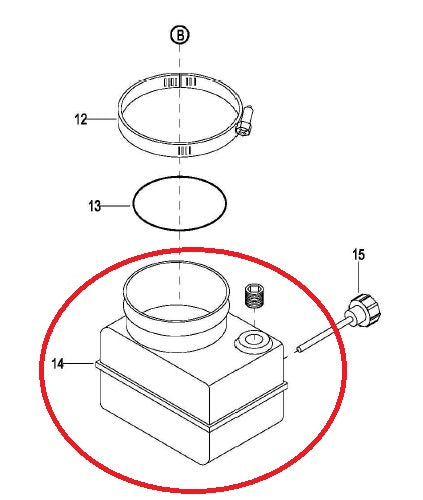 B
12
13
15
14