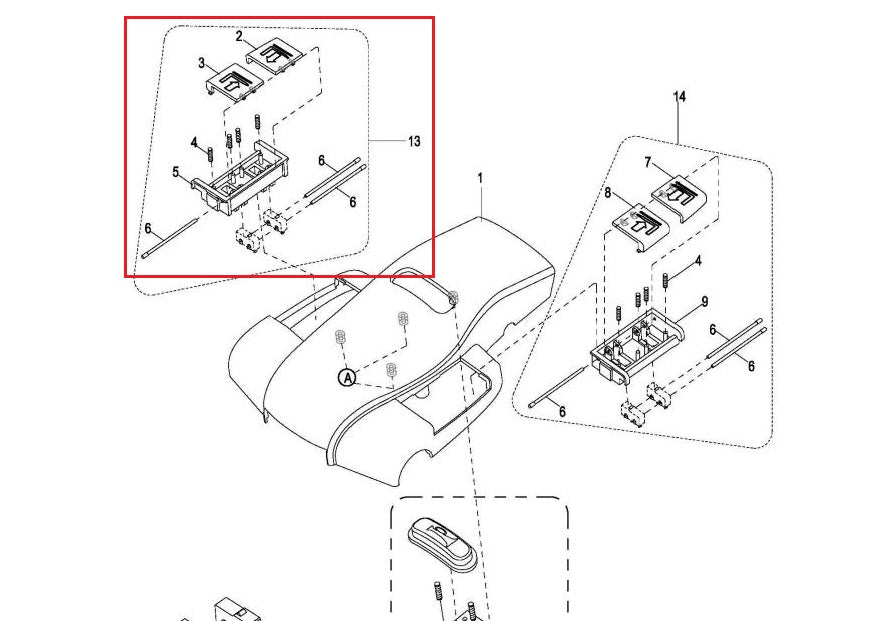 2
3
4
5
6
6
6
13
1
14
7
8
4
9
6
6
6
A