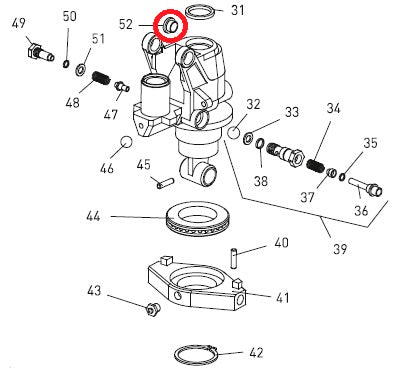 49
50
52
31
51
48
47
32
33
34
35
46
45
38
37
36
44
39
40
41
43
42