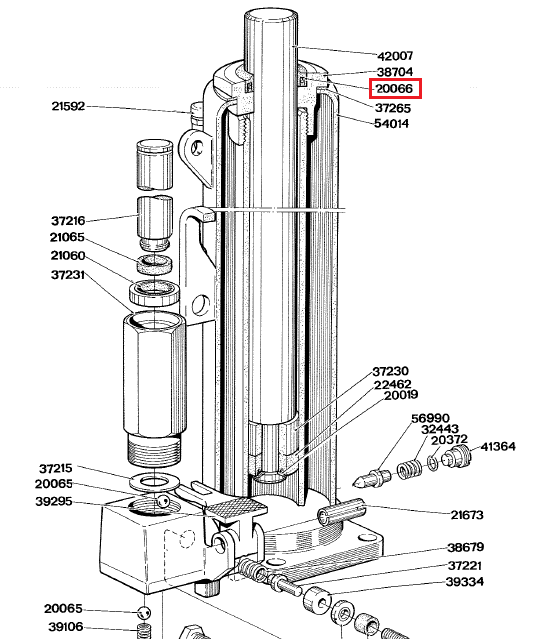 42007
38704
20066
37265
54014
21592
37216
21065
21060
37231
37230
22462
20019
56990
32443
20372
41364
37215
20065
39295
21673
38679
37221
39334
20065
39106