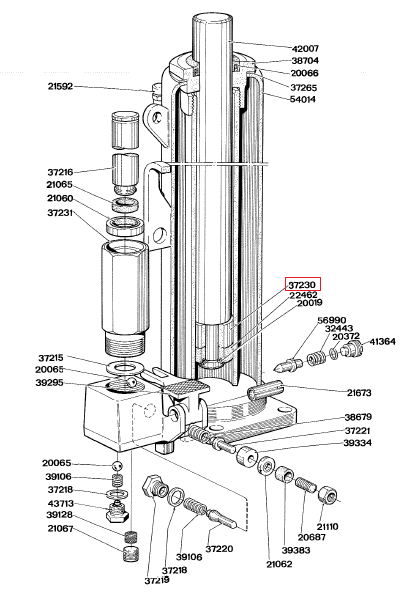 42007
38704
20066
37265
54014
21592
37216
21065
21060
37231
37230
22462
20019
56990
32443
20372
41364
37215
20065
39295
21673
38679
37221
39334
20065
39106
37218
43713
39128
21067
21110
20687
39383
21062
37220
39106
37218
37219