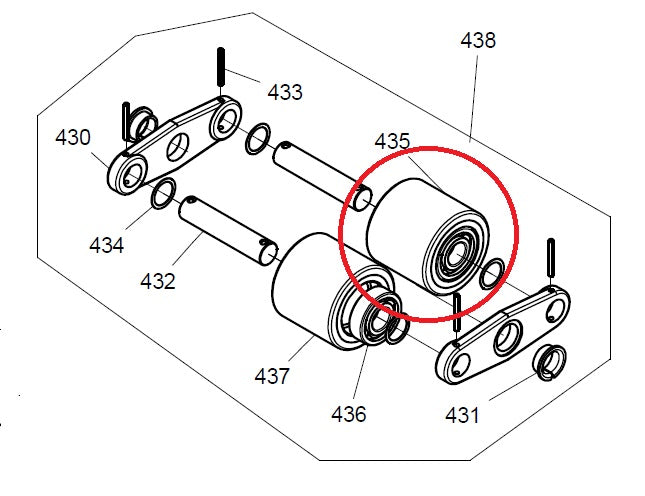 438
433
430
435
434
432
437
436
431