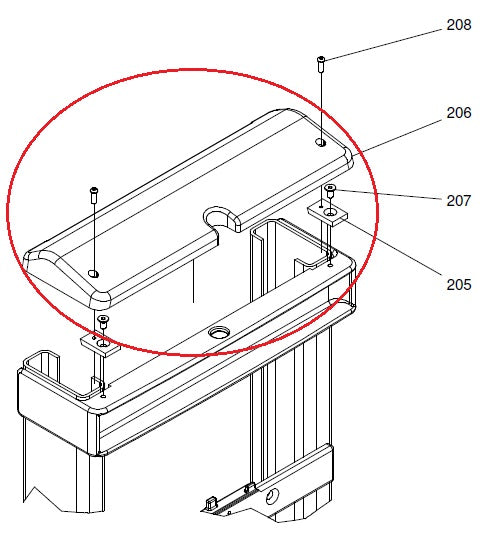 208

206

207

205