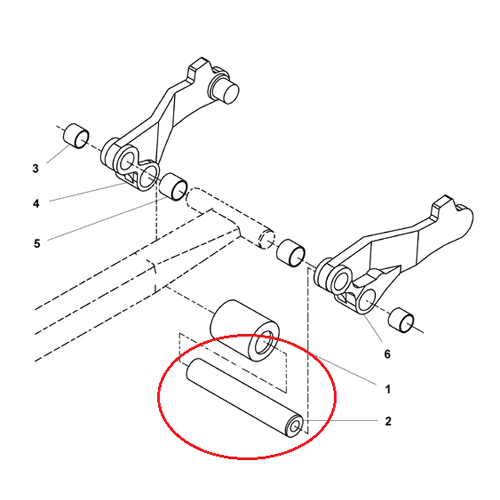 3

4

5

6

1

2