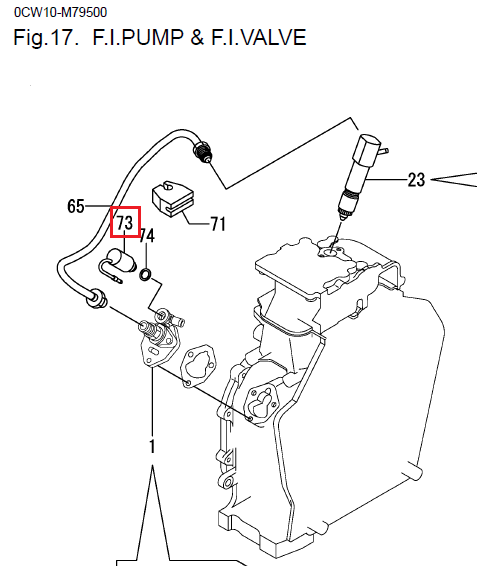 0CW10-M79500
Fig.17. F.I.PUMP & F.I.VALVE

23
65
73
74
71
1