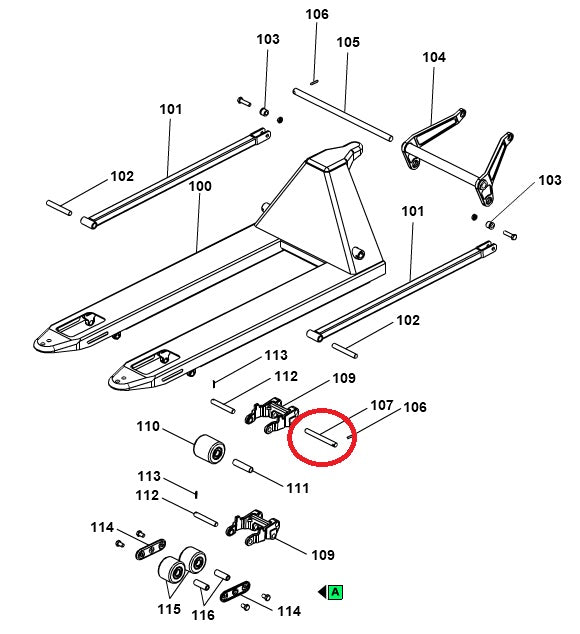 106
103
105
104
101
102
100
103
101
102
113
112
109
107
106
110
111
113
112
114
109
A
115
116
114