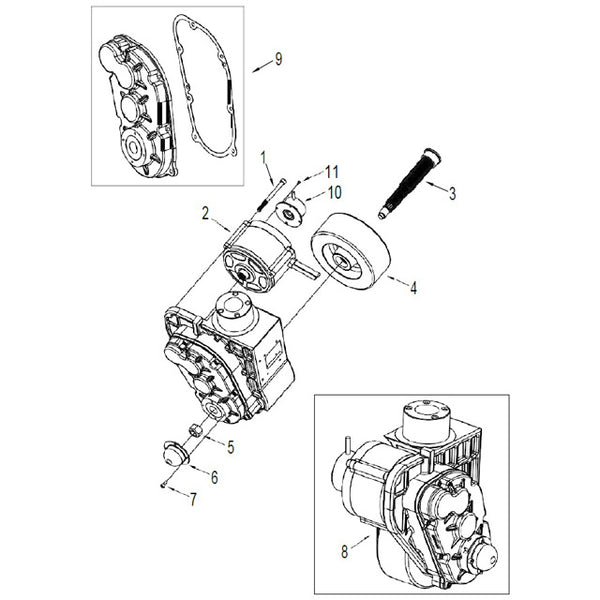 9
1
11
10
3
2
4
5
6
7
8