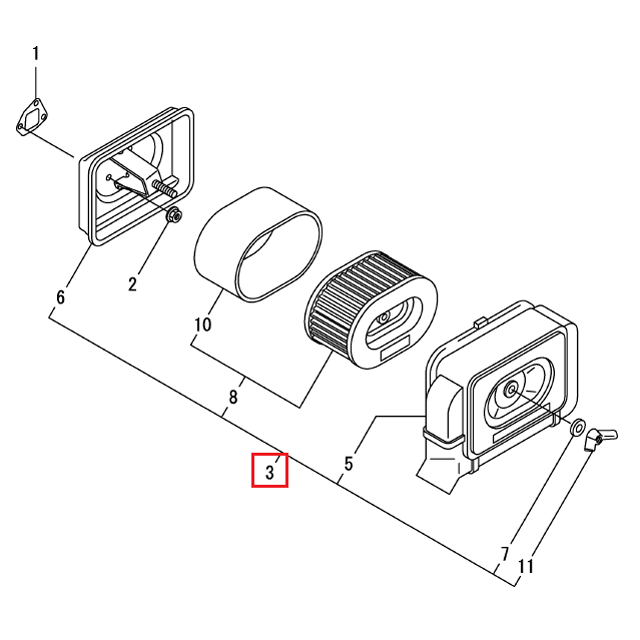 1
6
2
10
8
3
5
7
11