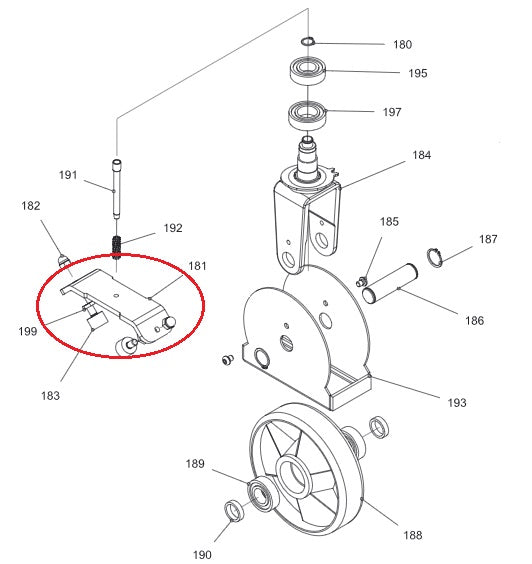 180
195
197
184
191
182
192
181
185
187
186
199
183
193
189
188
190