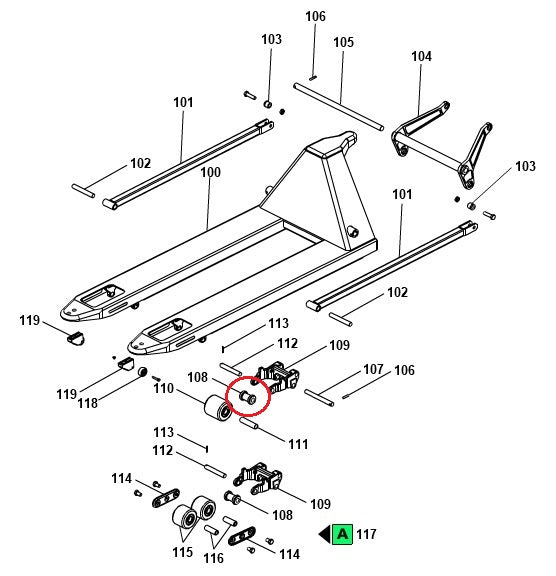 106
103
105
104
101
102
100
103
101
102
119
113
112
109
108
107
106
119
118
110
111
113
112
114
109
108
A 117
115
116
114